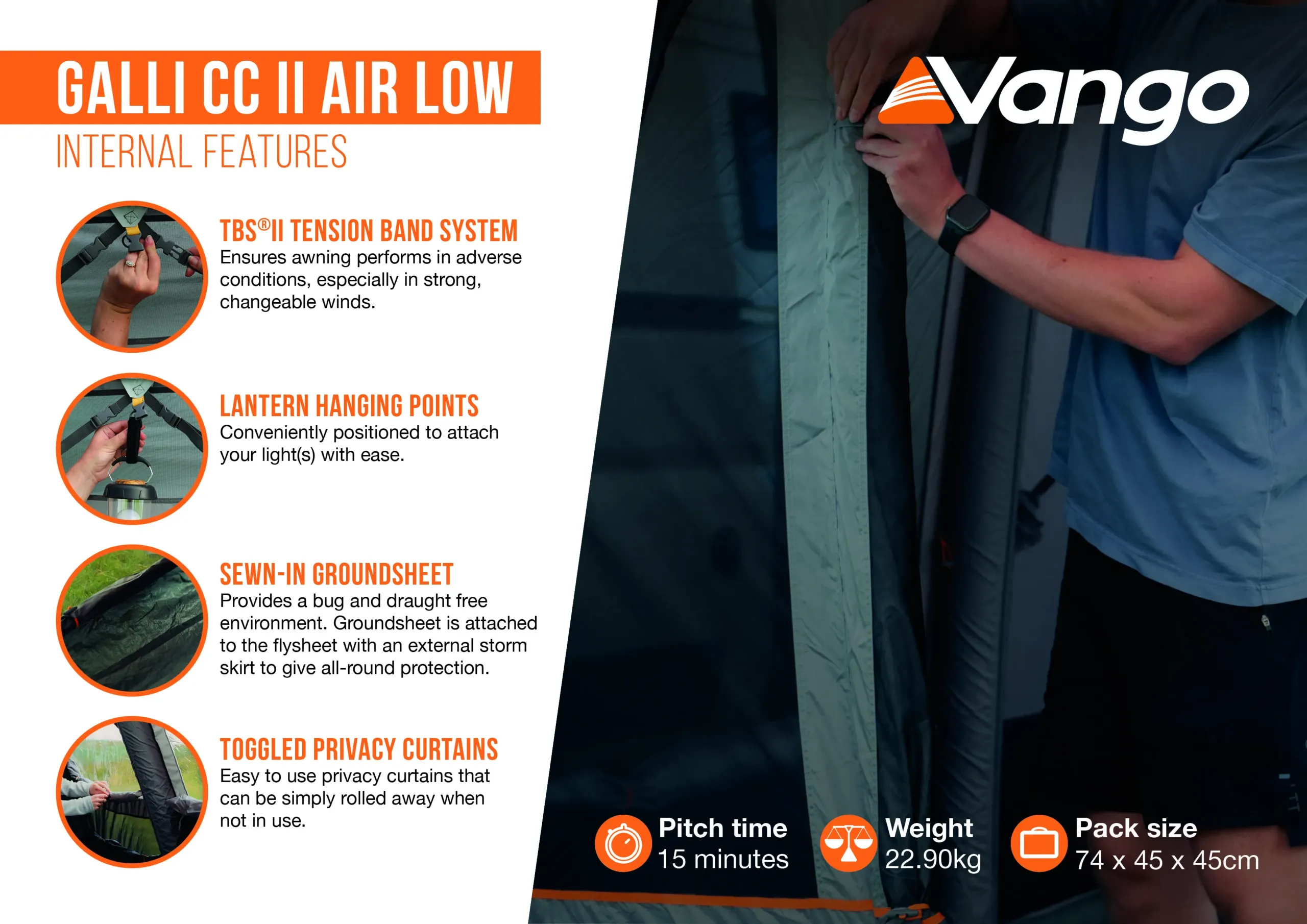 GALLI CC II AIR LOW
INTERNAL FEATURES

TBS®II TENSION BAND SYSTEM
Ensures awning performs in adverse conditions, especially in strong, changeable winds.

LANTERN HANGING POINTS
Conveniently positioned to attach your light(s) with ease.

SEWN-IN GROUNDSHEET
Provides a bug and draught free environment. Groundsheet is attached to the flysheet with an external storm skirt to give all-round protection.

TOGGLED PRIVACY CURTAINS
Easy to use privacy curtains that can be simply rolled away when not in use.

Vango

Pitch time
15 minutes

Weight
22.90kg

Pack size
74 x 45 x 45cm